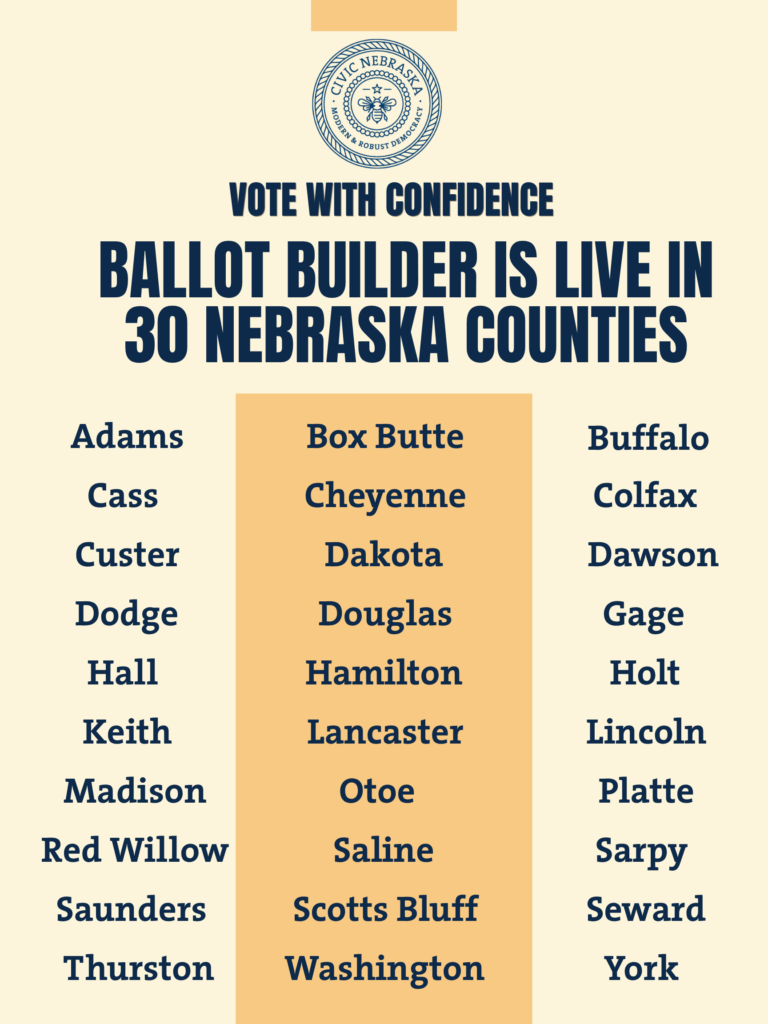 CIVIC NEBRASKA
MODERN & ROBUST DEMOCRACY

VOTE WITH CONFIDENCE

BALLOT BUILDER IS LIVE IN 30 NEBRASKA COUNTIES

Adams
Cass
Custer
Dodge
Hall
Keith
Madison
Red Willow
Saunders
Thurston

Box Butte
Cheyenne
Dakota
Douglas
Hamilton
Lancaster
Otoe
Saline
Scotts Bluff
Washington

Buffalo
Colfax
Dawson
Gage
Holt
Lincoln
Platte
Sarpy
Seward
York